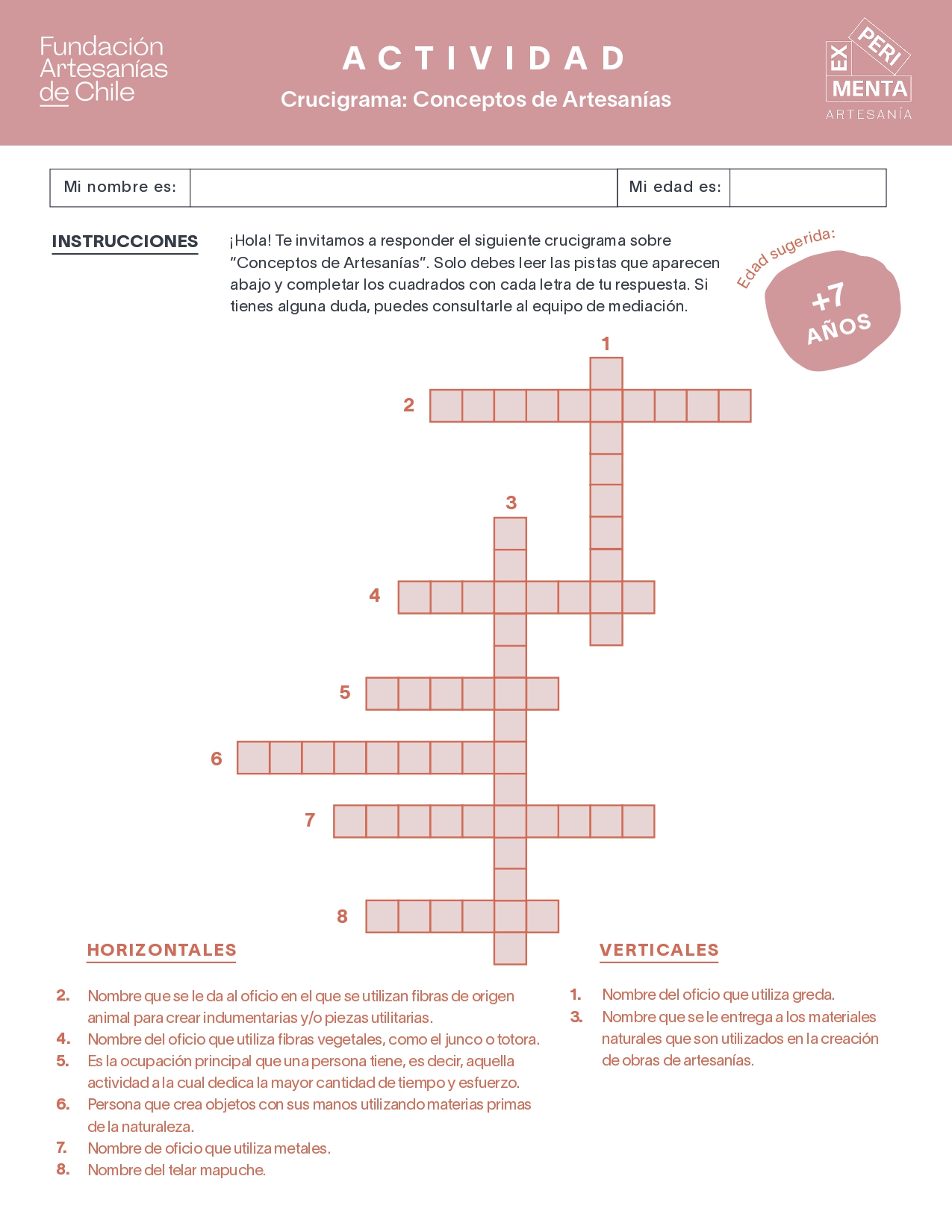 Fundación Artesanías de Chile

ACTIVIDAD

Crucigrama: Conceptos de Artesanías

EX PERI MENTA ARTESANÍA

| Mi nombre es: | | Mi edad es: | |
|---|---|---|---|

INSTRUCCIONES

¡Hola! Te invitamos a responder el siguiente crucigrama sobre "Conceptos de Artesanías". Solo debes leer las pistas que aparecen abajo y completar los cuadrados con cada letra de tu respuesta. Si tienes alguna duda, puedes consultarle al equipo de mediación.

Edad sugerida: +7 AÑOS

1
2
3
4
5
6
7
8

HORIZONTALES

2. Nombre que se le da al oficio en el que se utilizan fibras de origen animal para crear indumentarias y/o piezas utilitarias.
4. Nombre del oficio que utiliza fibras vegetales, como el junco o totora.
5. Es la ocupación principal que una persona tiene, es decir, aquella actividad a la cual dedica la mayor cantidad de tiempo y esfuerzo.
6. Persona que crea objetos con sus manos utilizando materias primas de la naturaleza.
7. Nombre de oficio que utiliza metales.
8. Nombre del telar mapuche.

VERTICALES

1. Nombre del oficio que utiliza greda.
3. Nombre que se le entrega a los materiales naturales que son utilizados en la creación de obras de artesanías.